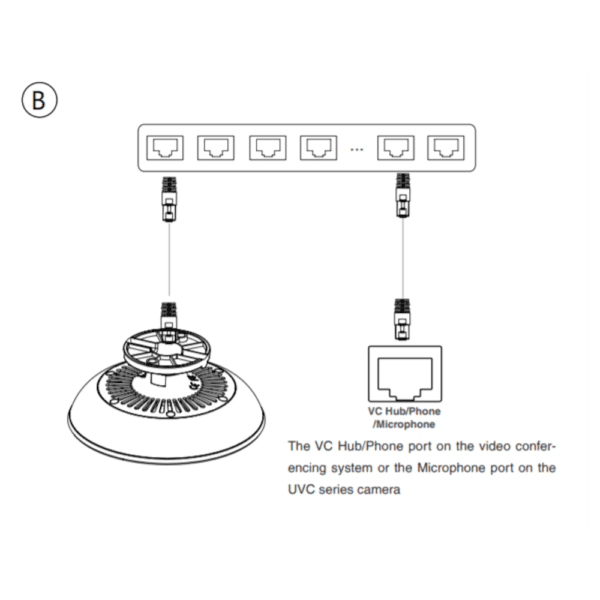 B

...

VC Hub/Phone /Microphone

The VC Hub/Phone port on the video conferencing system or the Microphone port on the UVC series camera