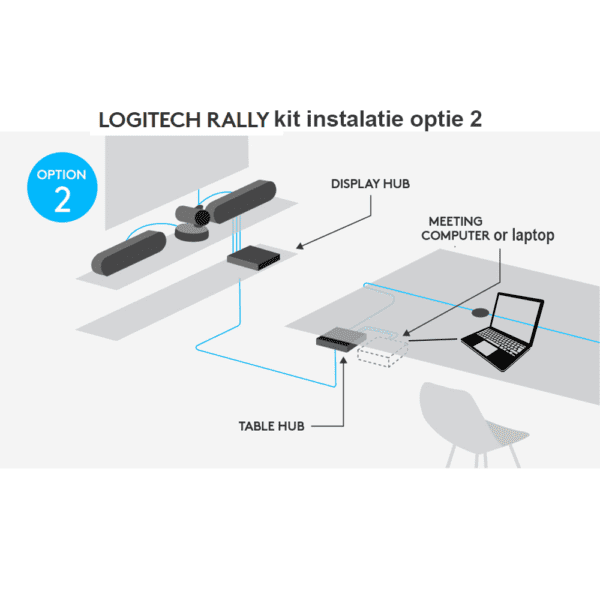 LOGITECH RALLY kit instalatie optie 2

OPTION 2

DISPLAY HUB

MEETING COMPUTER or laptop

TABLE HUB